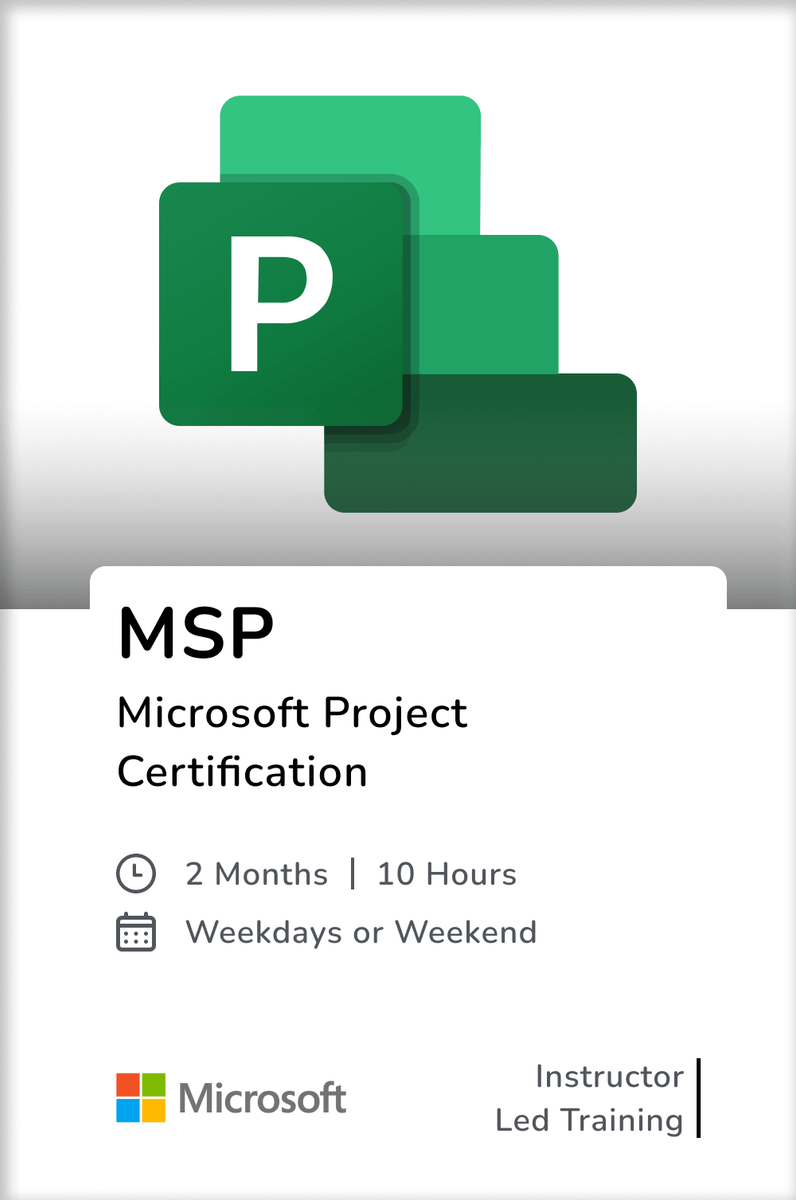 P

MSP

Microsoft Project Certification

2 Months | 10 Hours

Weekdays or Weekend

Microsoft

Instructor
Led Training